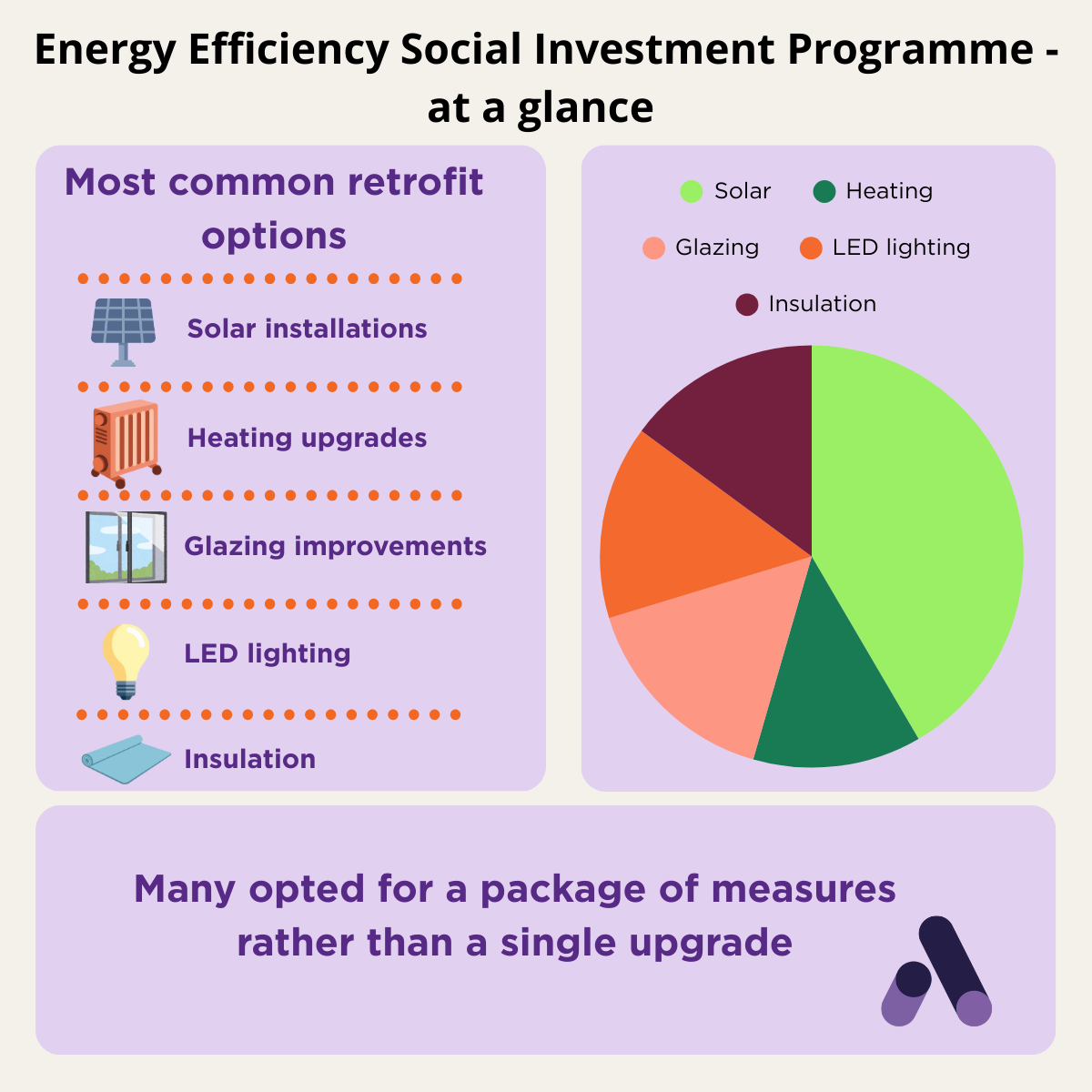 Energy Efficiency Social Investment Programme - at a glance

Most common retrofit options

Solar installations

Heating upgrades

Glazing improvements

LED lighting

Insulation

Solar
Heating
Glazing
LED lighting
Insulation

Many opted for a package of measures rather than a single upgrade