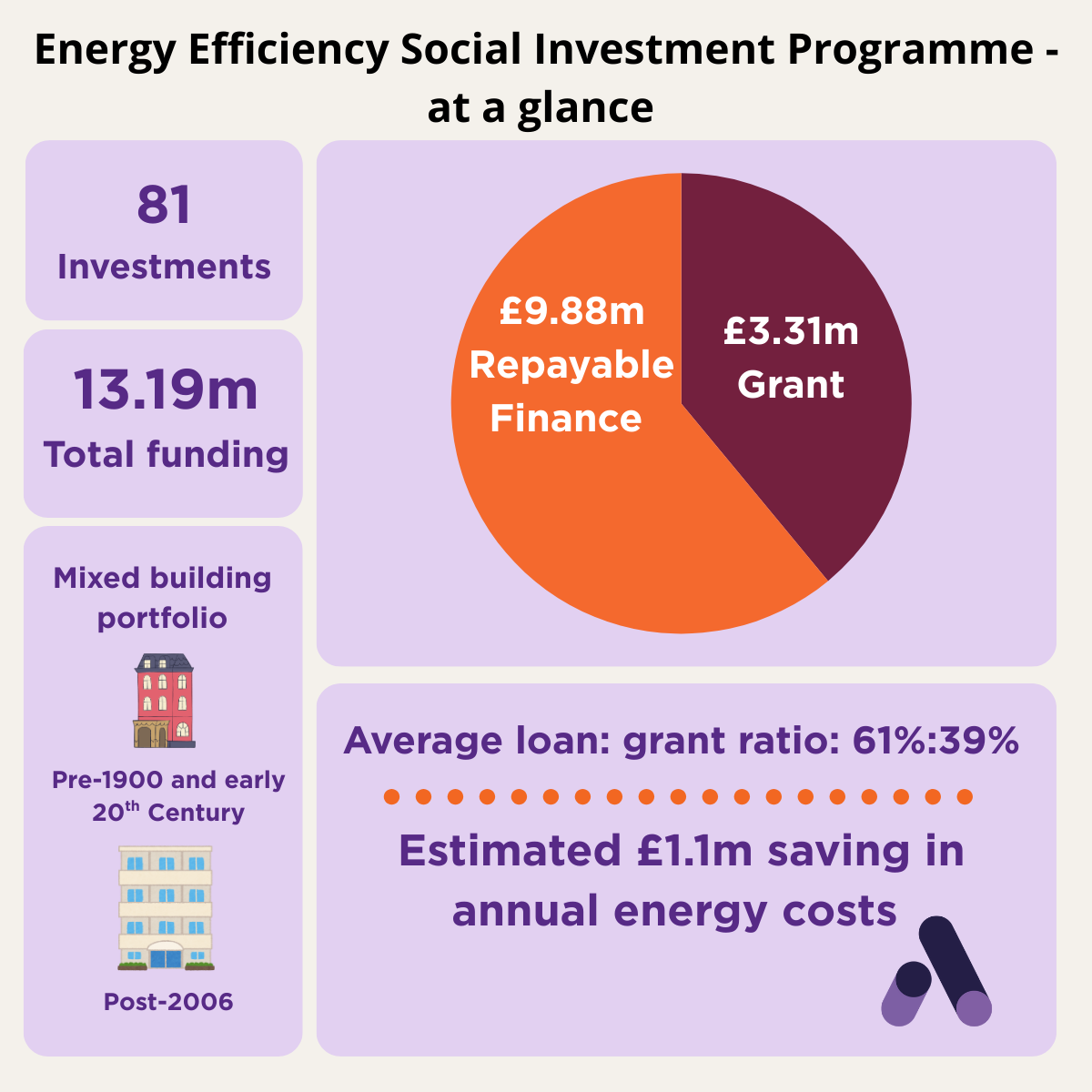 Energy Efficiency Social Investment Programme - at a glance

81
Investments

13.19m
Total funding

Mixed building portfolio

Pre-1900 and early 20$^{th}$ Century

Post-2006

£9.88m
Repayable Finance

£3.31m
Grant

Average loan: grant ratio: 61%:39%

Estimated £1.1m saving in annual energy costs